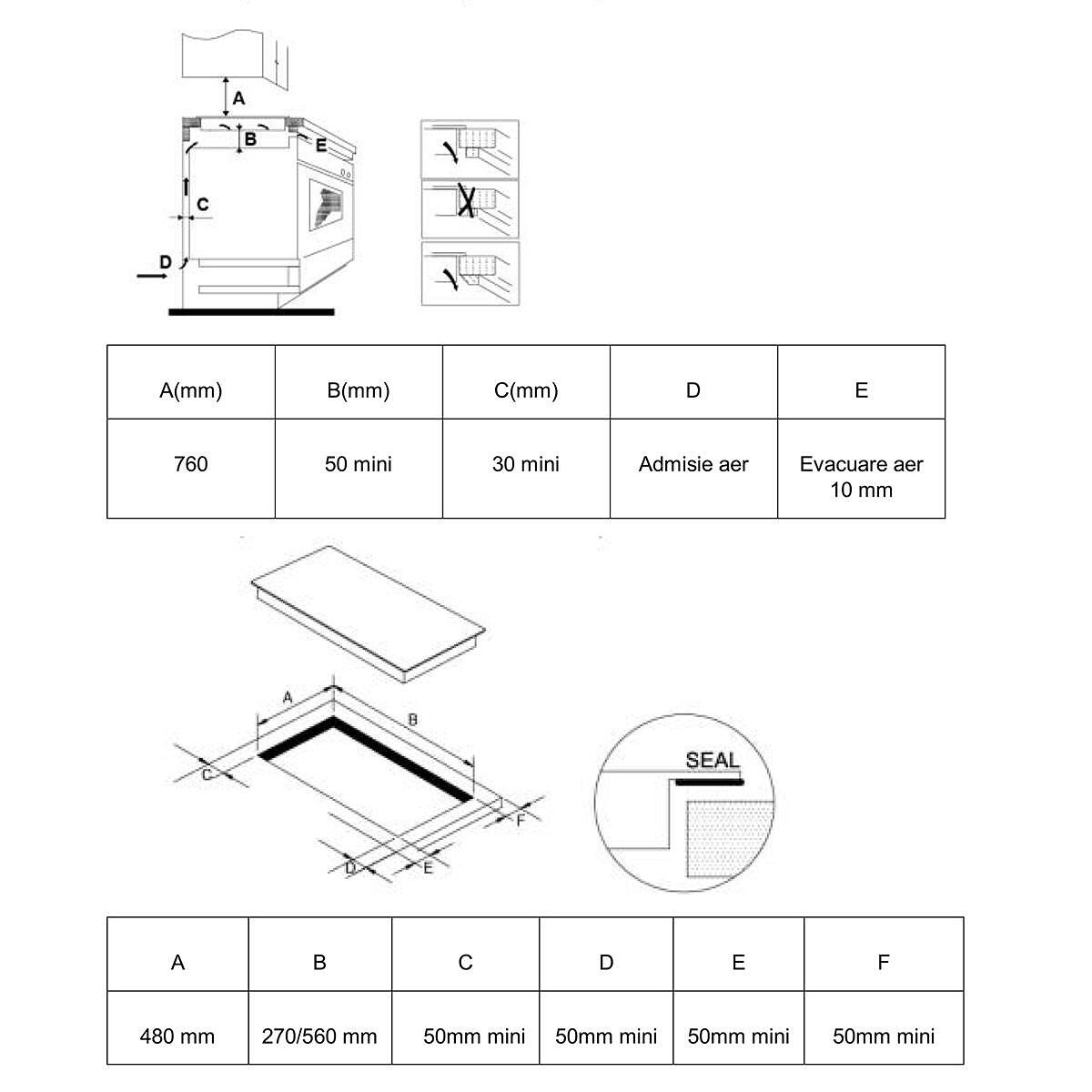 A
B
E
C
D

| A(mm) | B(mm) | C(mm) | D | E |
|---|---|---|---|---|
| 760 | 50 mini | 30 mini | Admisie aer | Evacuare aer 10 mm |

A
B
C
F
D
E
SEAL

| A | B | C | D | E | F |
|---|---|---|---|---|---|
| 480 mm | 270/560 mm | 50mm mini | 50mm mini | 50mm mini | 50mm mini |